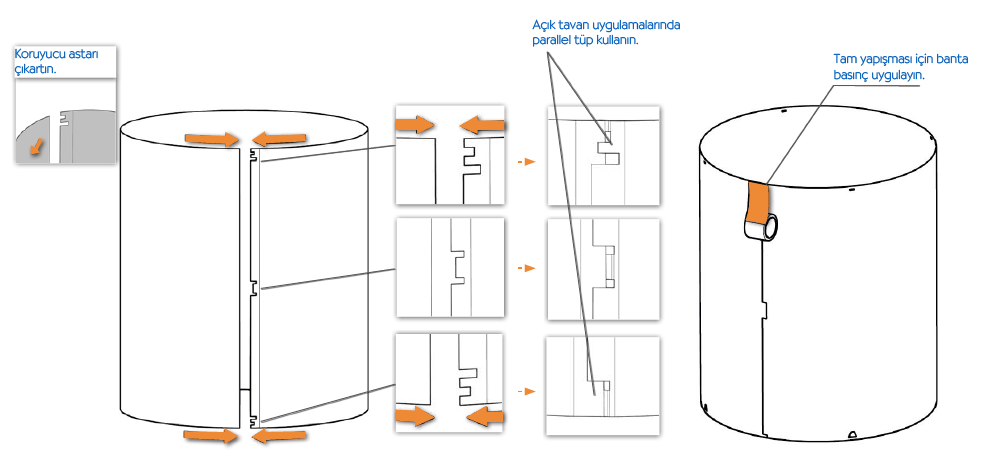 Koruyucu astarı çıkartın.

Açık tavan uygulamalarında parallel tüp kullanın.

Tam yapışması için banta basınç uygulayın.