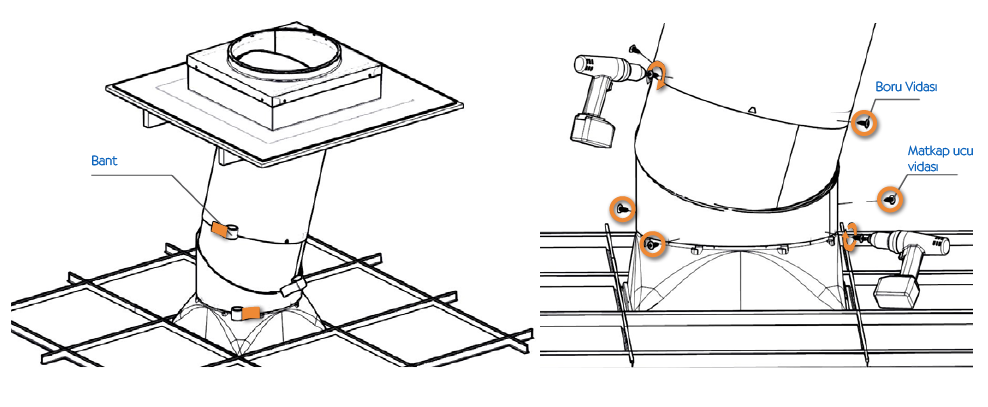 Bant

Boru Vidası

Matkap ucu vidası