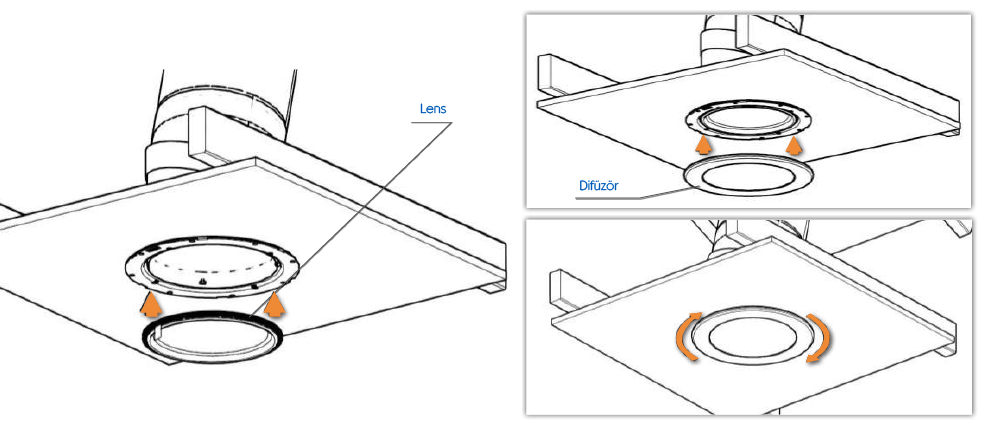 Lens

Difüzör