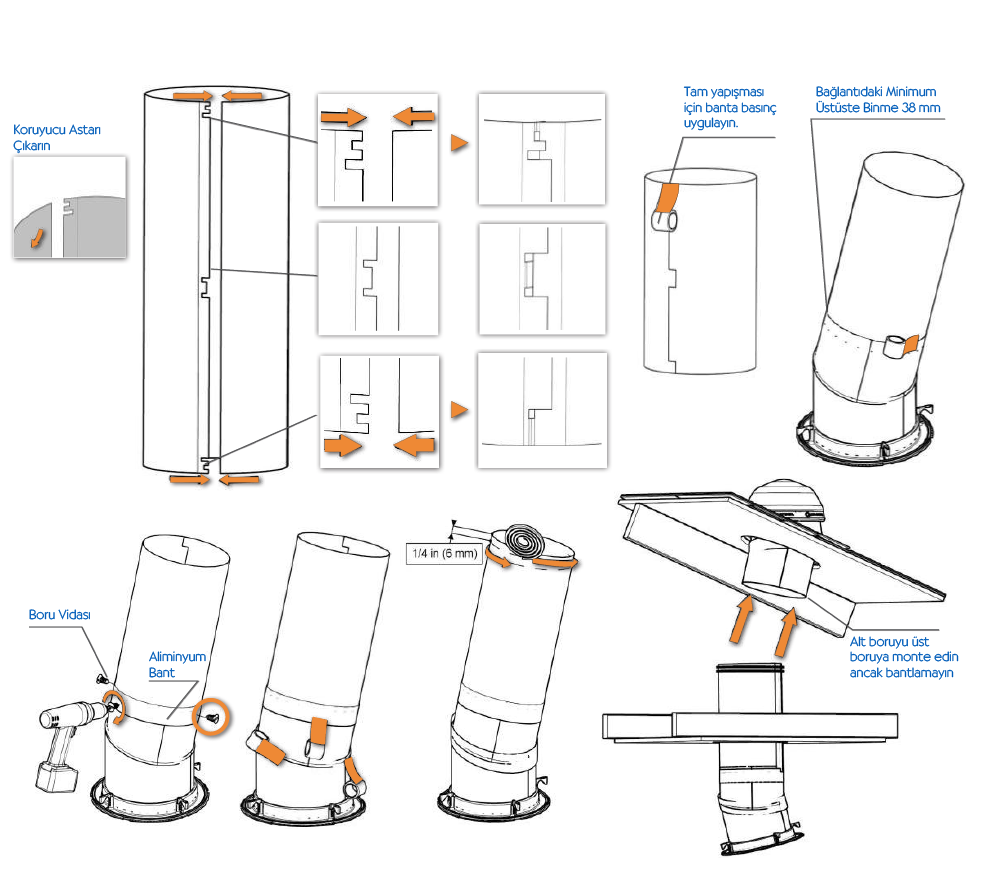 Koruyucu Astarı Çıkarın

Tam yapışması için banta basınç uygulayın.

Bağlantıdaki Minimum Üstüste Binme 38 mm

Boru Vidası

Aliminyum Bant

1/4 in (6 mm)

Alt boruyu üst boruya monte edin ancak bantlamayın